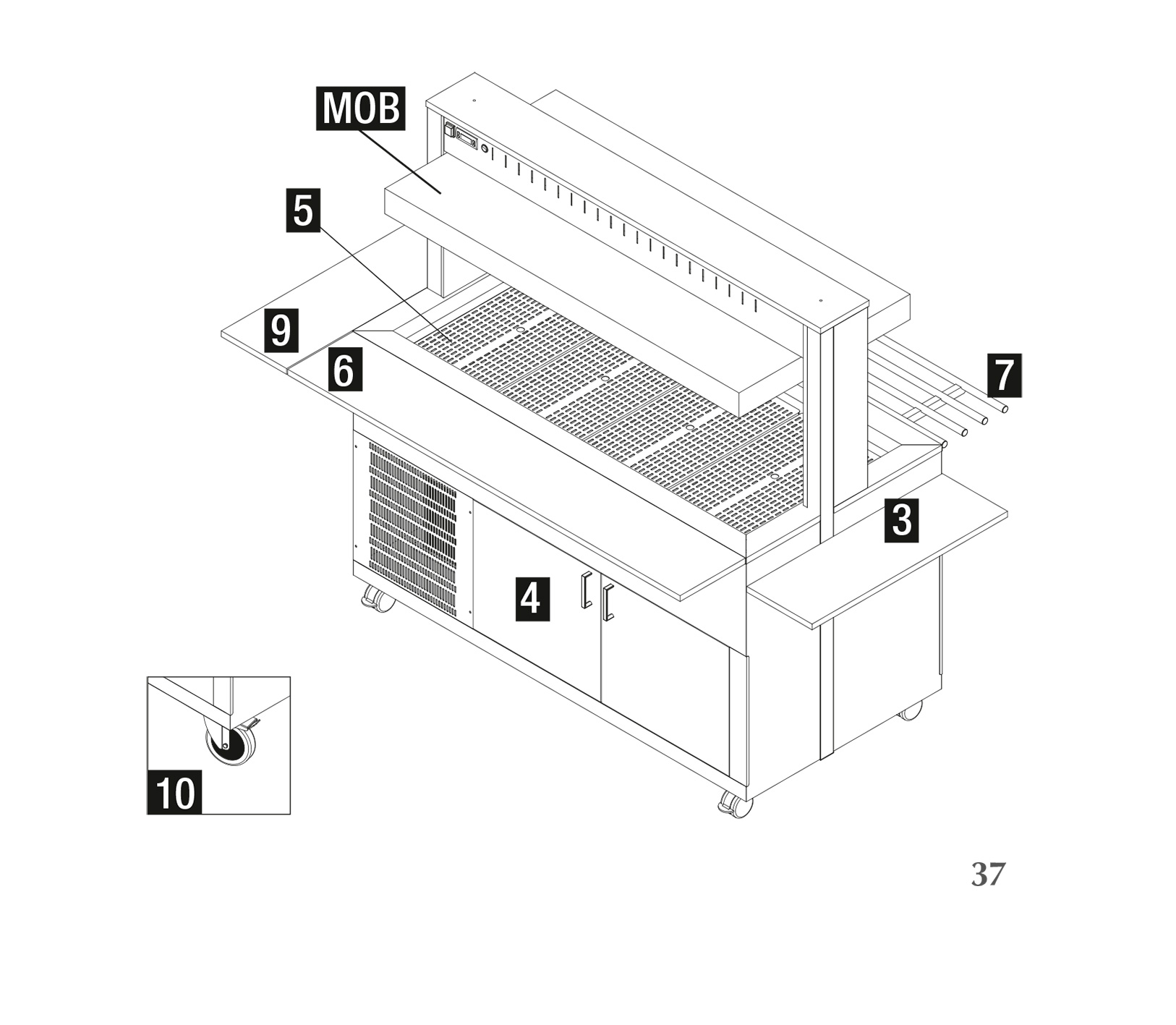 MOB

5

9

6

7

3

4

10

37