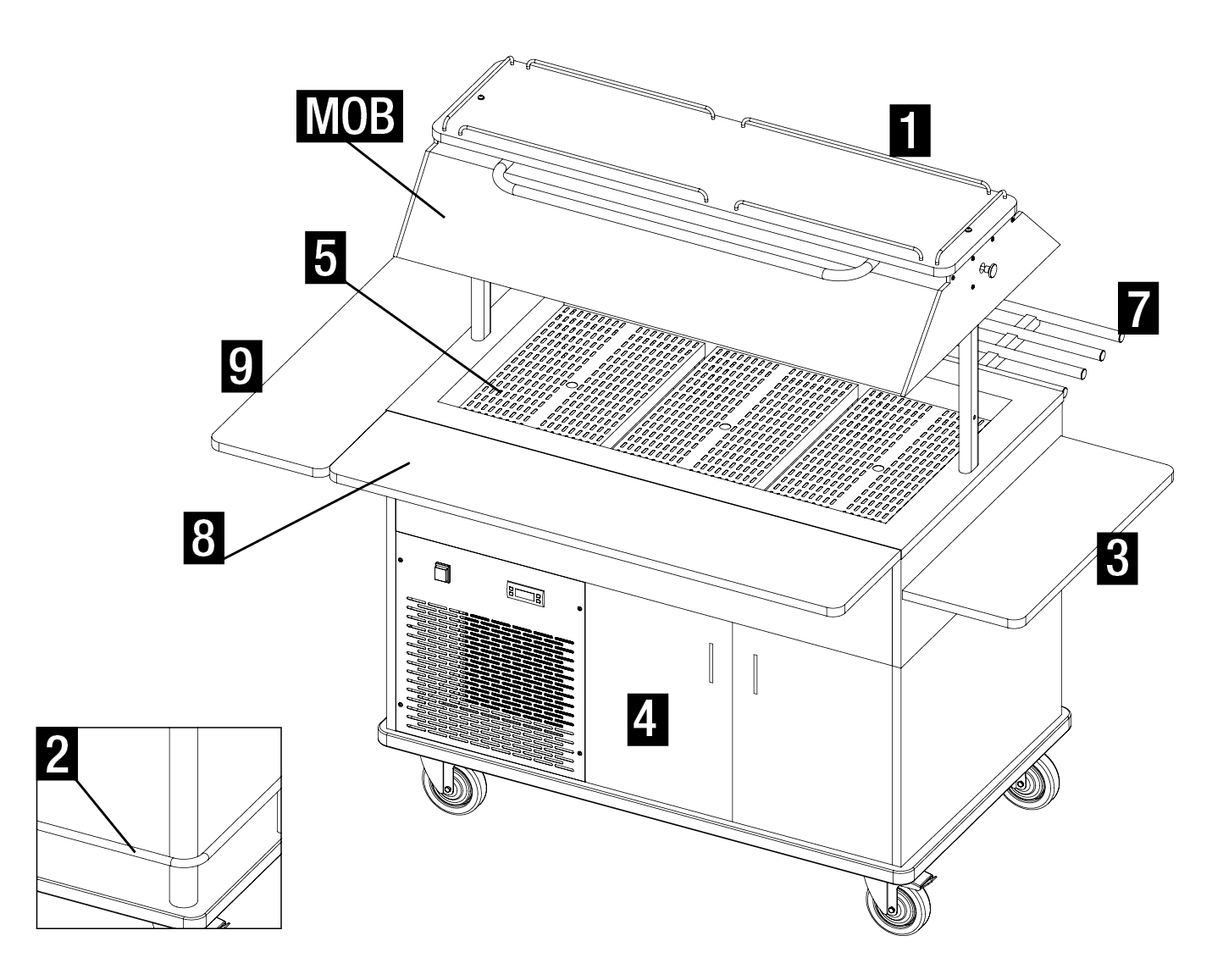 MOB
1
5
7
9
8
3
4
2